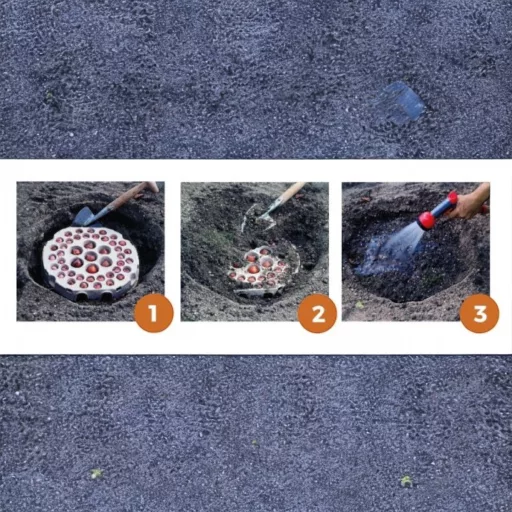 1

2

3