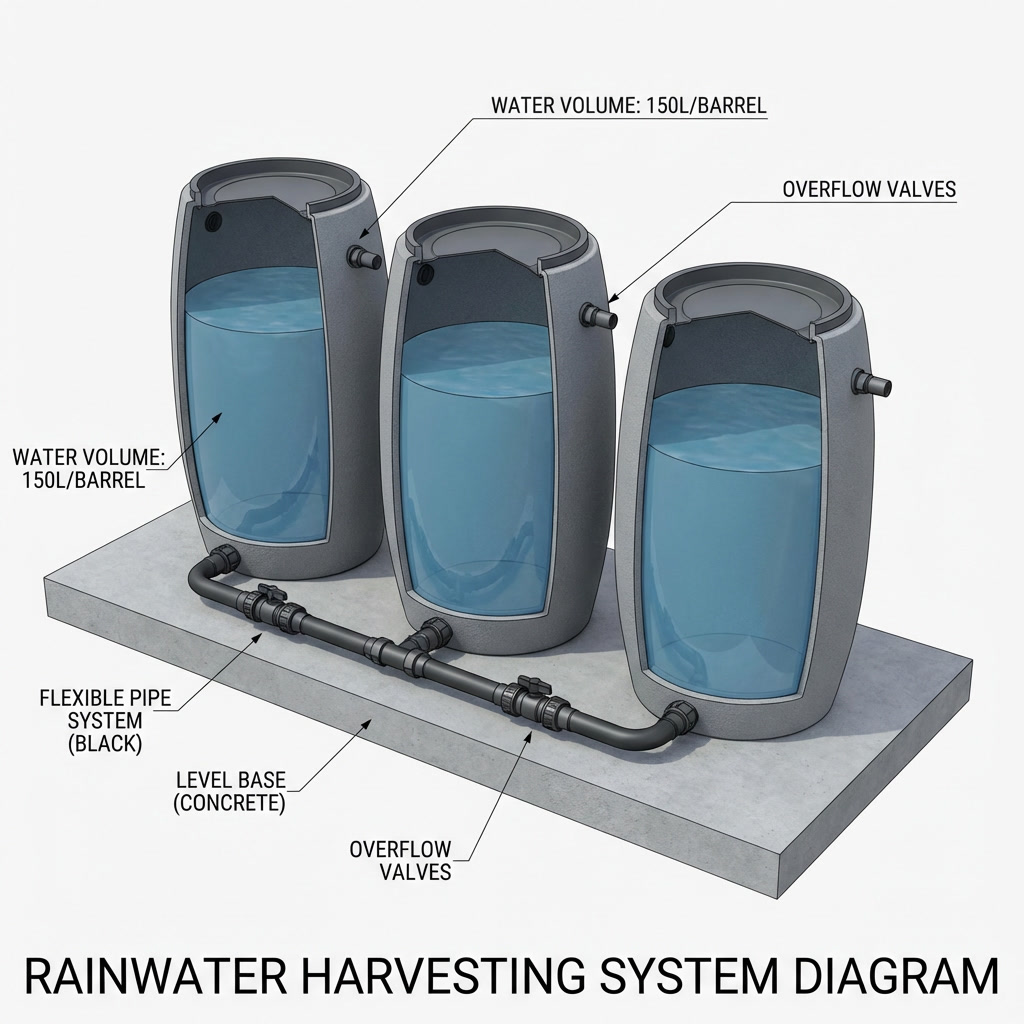 WATER VOLUME: 150L/BARREL

OVERFLOW VALVES

WATER VOLUME: 150L/BARREL

FLEXIBLE PIPE SYSTEM (BLACK)

LEVEL BASE (CONCRETE)

OVERFLOW VALVES

RAINWATER HARVESTING SYSTEM DIAGRAM